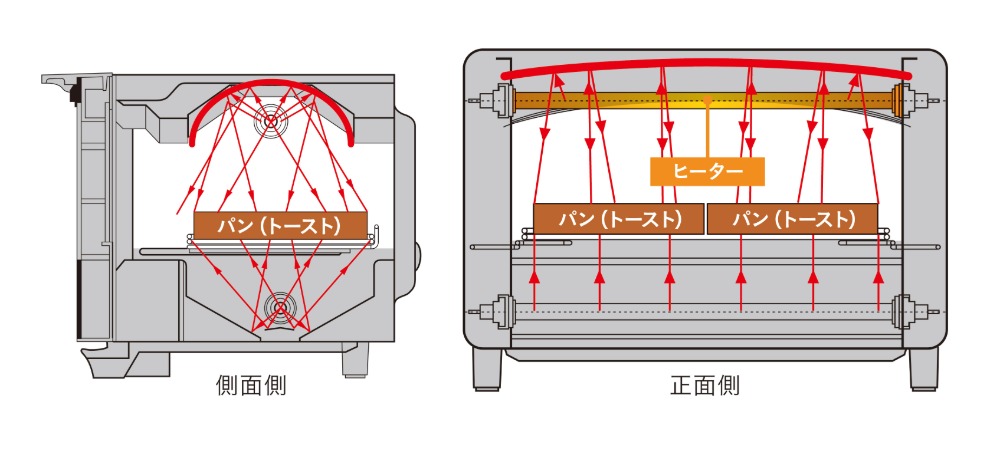 パン（トースト）

側面側

ヒーター

パン（トースト）

パン（トースト）

正面側