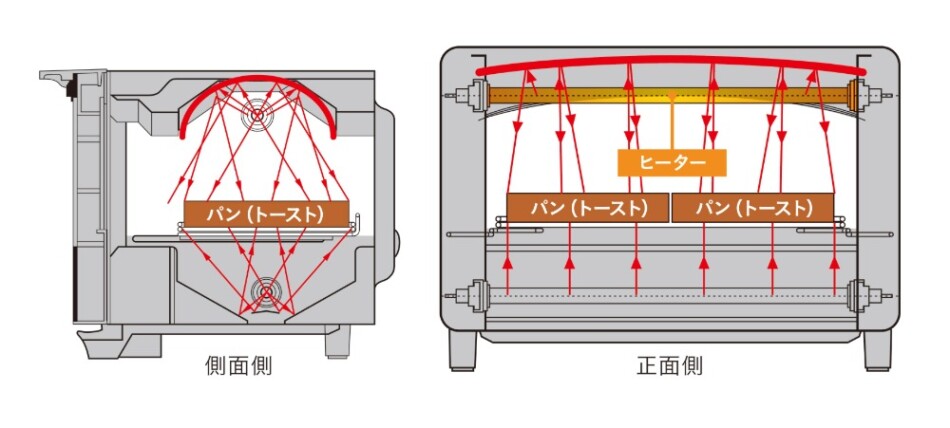 パン（トースト）

側面側

ヒーター

パン（トースト）

パン（トースト）

正面側