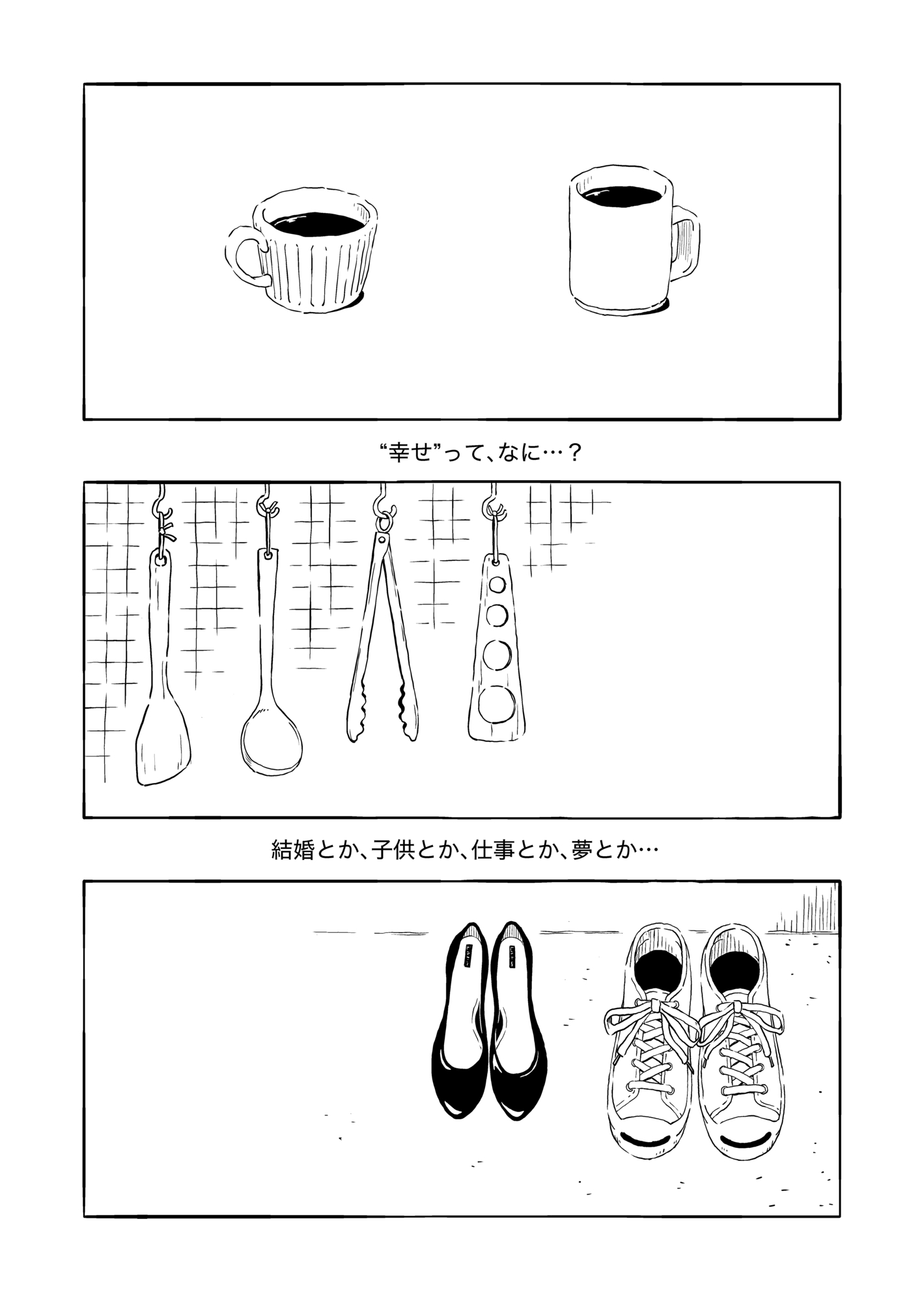 “幸せ”って、なに…？

結婚とか、子供とか、仕事とか、夢とか…