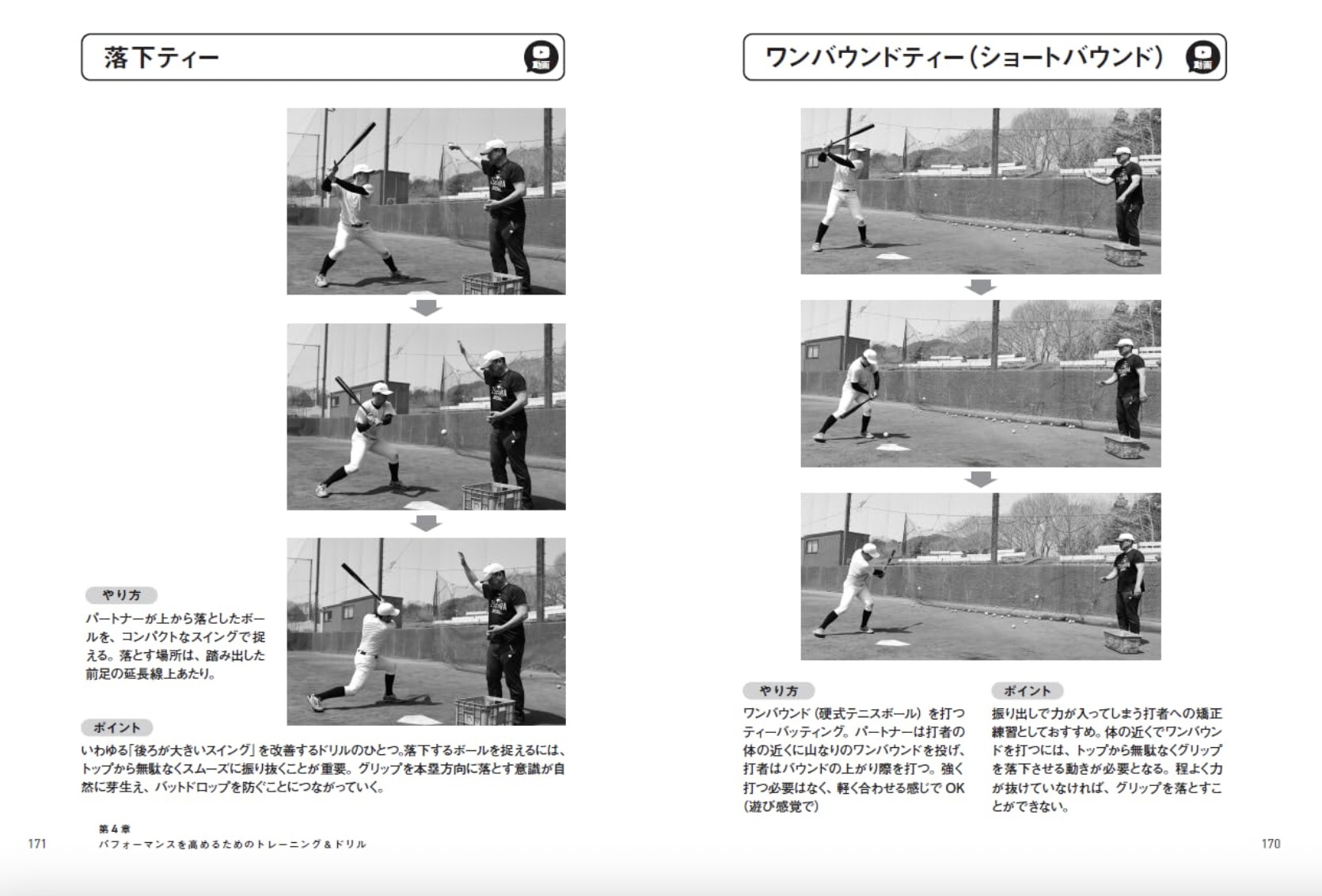 落下ティー

動画

やり方

パートナーが上から落としたボールを、コンパクトなスイングで捉える。落とす場所は、踏み出した前足の延長線上あたり。

ポイント

いわゆる「後ろが大きいスイング」を改善するドリルのひとつ。落下するボールを捉えるには、トップから無駄なくスムーズに振り抜くことが重要。グリップを本塁方向に落とす意識が自然に芽生え、バットドロップを防ぐことにつながっていく。

171

第4章
パフォーマンスを高めるためのトレーニング＆ドリル

ワンバウンドティー（ショートバウンド）

動画

やり方

ワンバウンド（硬式テニスボール）を打つティーバッティング。パートナーは打者の体の近くに山なりのワンバウンドを投げ、打者はバウンドの上がり際を打つ。強く打つ必要はなく、軽く合わせる感じでOK（遊び感覚で）

ポイント

振り出しで力が入ってしまう打者への矯正練習としておすすめ。体の近くでワンバウンドを打つには、トップから無駄なくグリップを落下させる動きが必要となる。程よく力が抜けていなければ、グリップを落とすことができない。

170