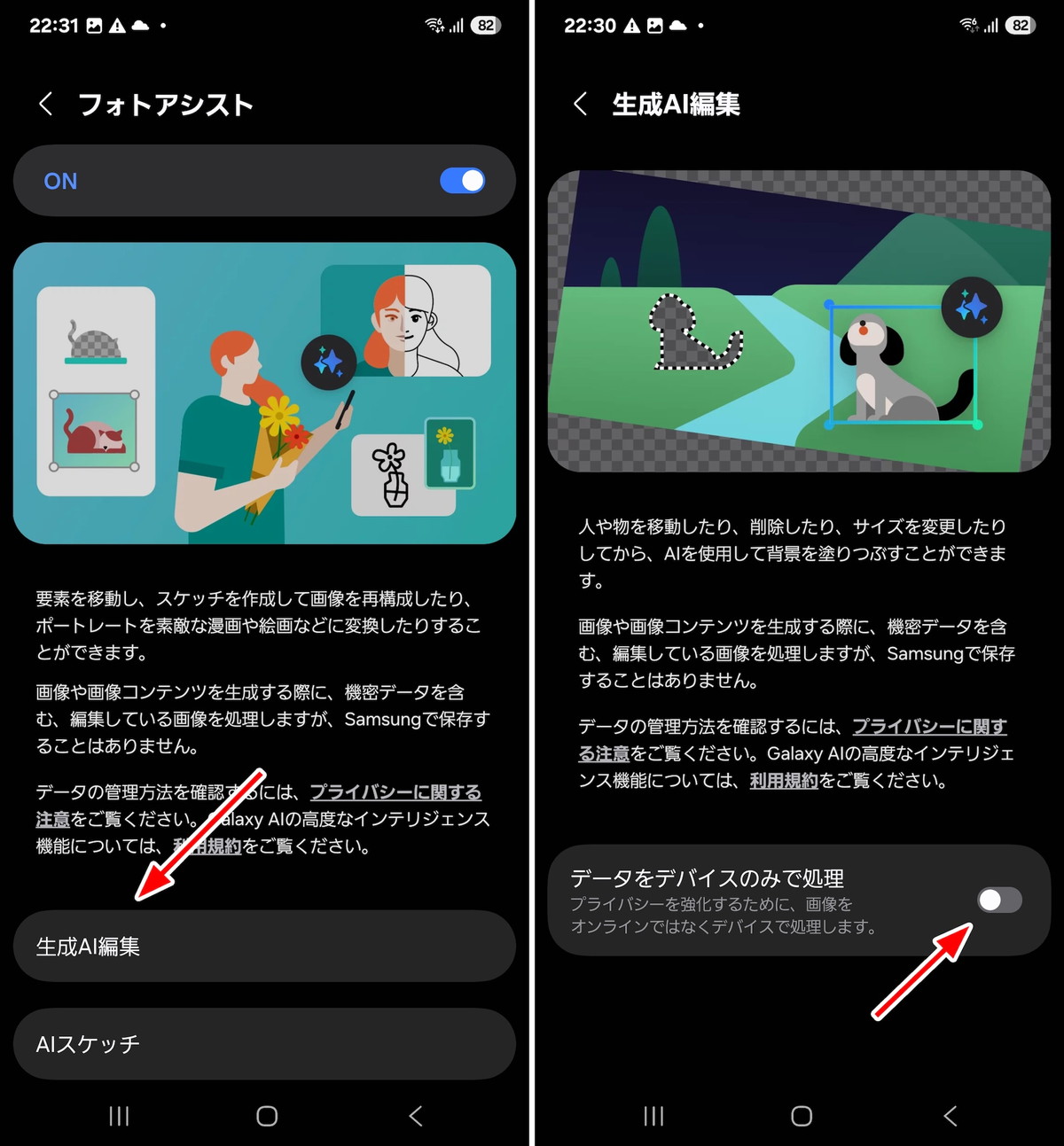 22:31 82

フォトアシスト

ON

要素を移動し、スケッチを作成して画像を再構成したり、ポートレートを素敵な漫画や絵画などに変換したりすることができます。

画像や画像コンテンツを生成する際に、機密データを含む、編集している画像を処理しますが、Samsungで保存することはありません。

データの管理方法を確認するには、プライバシーに関する注意をご覧ください。Galaxy AIの高度なインテリジェンス機能については、利用規約をご覧ください。

生成AI編集

AIスケッチ

22:30 82

生成AI編集

人や物を移動したり、削除したり、サイズを変更したりしてから、AIを使用して背景を塗りつぶすことができます。

画像や画像コンテンツを生成する際に、機密データを含む、編集している画像を処理しますが、Samsungで保存することはありません。

データの管理方法を確認するには、プライバシーに関する注意をご覧ください。Galaxy AIの高度なインテリジェンス機能については、利用規約をご覧ください。

データをデバイスのみで処理
プライバシーを強化するために、画像をオンラインではなくデバイスで処理します。