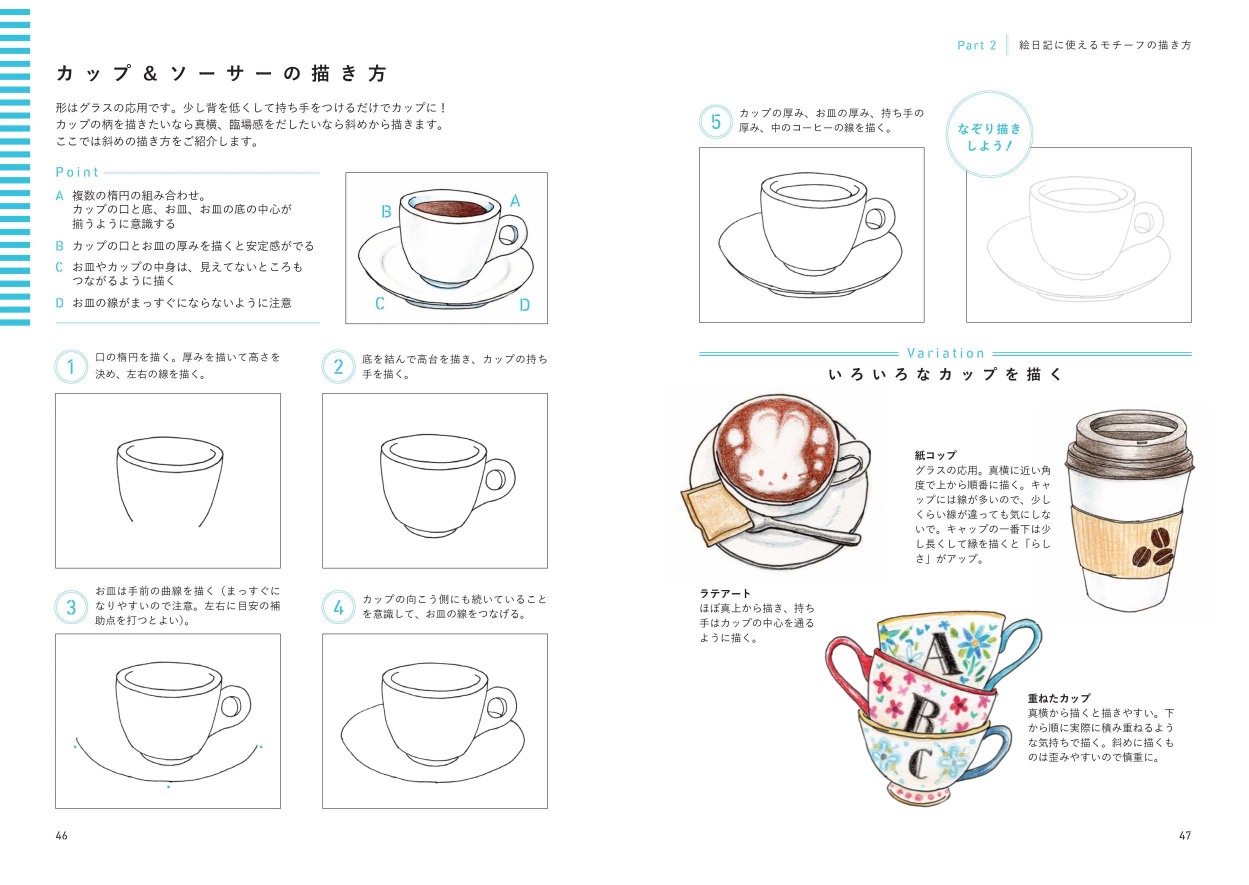 カップ＆ソーサーの描き方

形はグラスの応用です。少し背を低くして持ち手をつけるだけでカップに！カップの柄を描きたいなら真横、臨場感をだしたいなら斜めから描きます。ここでは斜めの描き方をご紹介します。

Point

A 複数の楕円の組み合わせ。カップの口と底、お皿、お皿の底の中心が揃うように意識する

B カップの口とお皿の厚みを描くと安定感がでる

C お皿やカップの中身は、見えてないところもつながるように描く

D お皿の線がまっすぐにならないように注意

B A C D

1 口の楕円を描く。厚みを描いて高さを決め、左右の線を描く。

2 底を結んで高台を描き、カップの持ち手を描く。

3 お皿は手前の曲線を描く（まっすぐになりやすいので注意。左右に目安の補助点を打つとよい）。

4 カップの向こう側にも続いていることを意識して、お皿の線をつなげる。

46

Part 2 絵日記に使えるモチーフの描き方

5 カップの厚み、お皿の厚み、持ち手の厚み、中のコーヒーの線を描く。

なぞり描きしよう！

Variation
いろいろなカップを描く

紙コップ
グラスの応用。真横に近い角度で上から順番に描く。キャップには線が多いので、少しくらい線が違っても気にしないで。キャップの一番下は少し長くして線を描くと「らしさ」がアップ。

ラテアート
ほぼ真上から描き、持ち手はカップの中心を通るように描く。

A B C

重ねたカップ
真横から描くと描きやすい。下から順に実際に積み重ねるような気持ちで描く。斜めに描くものは歪みやすいので慎重に。

47